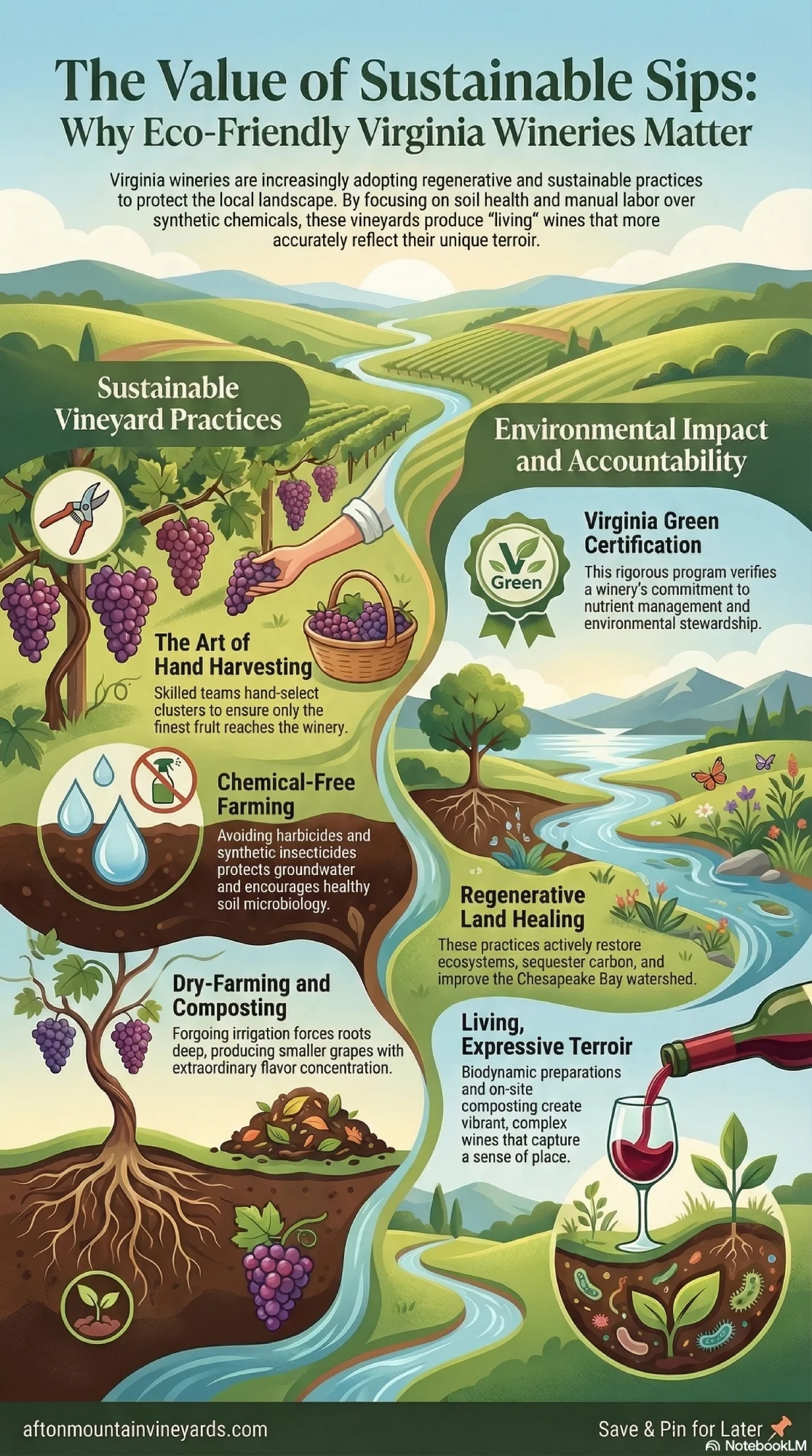 The Value of Sustainable Sips: Why Eco-Friendly Virginia Wineries Matter

Virginia wineries are increasingly adopting regenerative and sustainable practices to protect the local landscape. By focusing on soil health and manual labor over synthetic chemicals, these vineyards produce "living" wines that more accurately reflect their unique terroir.

Sustainable Vineyard Practices

The Art of Hand Harvesting

Skilled teams hand-select clusters to ensure only the finest fruit reaches the winery.

Chemical-Free Farming

Avoiding harbicides and synthetic insecticides protects groundwater and encourages healthy soil microbiology.

Dry-Farming and Composting

Forgoing irrigation forces roots deep, producing smaller grapes with extraordinary flavor concentration.

Environmental Impact and Accountability

V Green

Virginia Green Certification

This rigorous program verifies a winery's commitment to nutrient management and environmental stewardship.

Regenerative Land Healing

These practices actively restore ecosystems, sequester carbon, and improve the Chesapeake Bay watershed.

Living, Expressive Terroir

Biodynamic preparations and on-site composting create vibrant, complex wines that capture a sense of place.

aftonmountainvineyards.com

Save & Pin for Later

NotebookLM